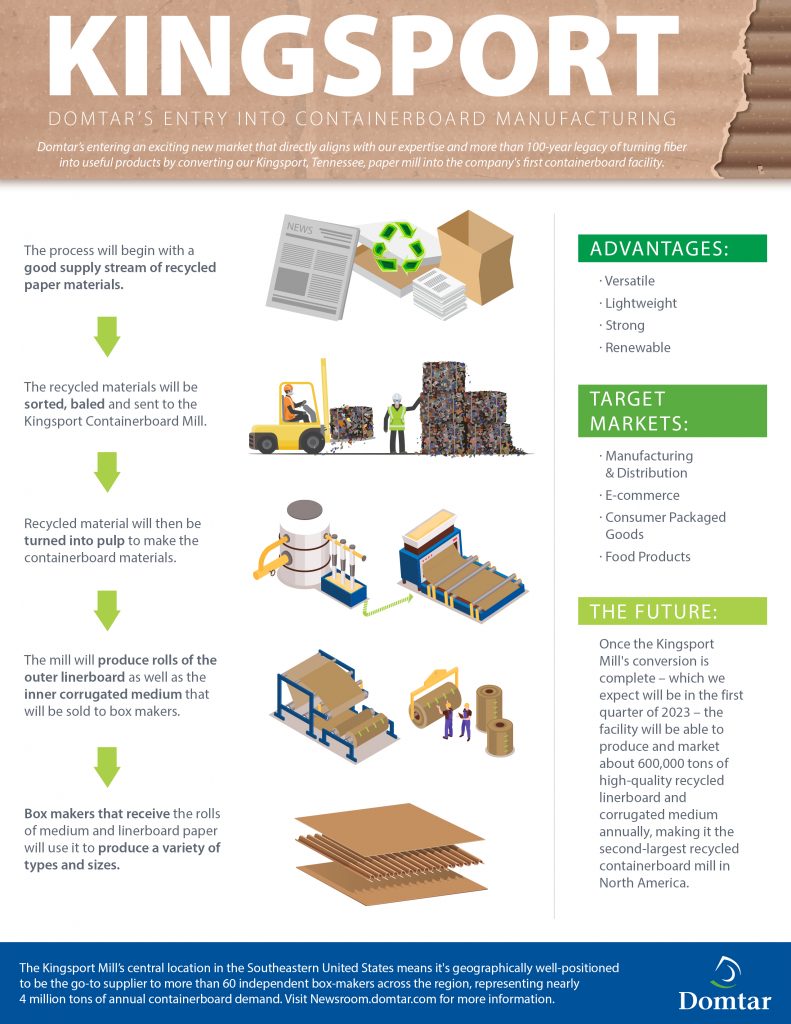 KINGSPORT

DOMTAR'S ENTRY INTO CONTAINERBOARD MANUFACTURING

Domtar's entering an exciting new market that directly aligns with our expertise and more than 100-year legacy of turning fiber into useful products by converting our Kingsport, Tennessee, paper mill into the company's first containerboard facility.

The process will begin with a good supply stream of recycled paper materials.

NEWS

The recycled materials will be sorted, baled and sent to the Kingsport Containerboard Mill.

Recycled material will then be turned into pulp to make the containerboard materials.

The mill will produce rolls of the outer linerboard as well as the inner corrugated medium that will be sold to box makers.

Box makers that receive the rolls of medium and linerboard paper will use it to produce a variety of types and sizes.

ADVANTAGES:

· Versatile
· Lightweight
· Strong
· Renewable

TARGET MARKETS:

· Manufacturing & Distribution
· E-commerce
· Consumer Packaged Goods
· Food Products

THE FUTURE:

Once the Kingsport Mill's conversion is complete – which we expect will be in the first quarter of 2023 – the facility will be able to produce and market about 600,000 tons of high-quality recycled linerboard and corrugated medium annually, making it the second-largest recycled containerboard mill in North America.

The Kingsport Mill's central location in the Southeastern United States means it's geographically well-positioned to be the go-to supplier to more than 60 independent box-makers across the region, representing nearly 4 million tons of annual containerboard demand. Visit Newsroom.domtar.com for more information.

Domtar